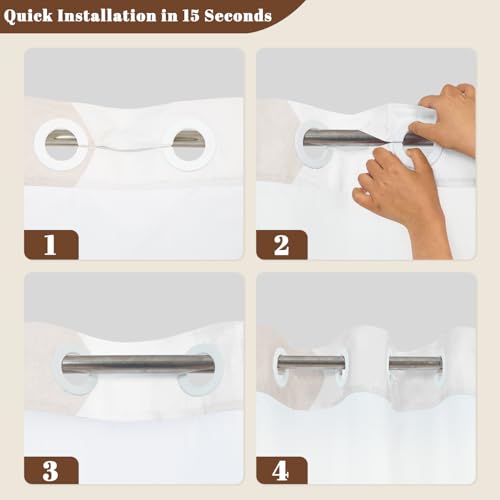 Quick Installation in 15 Seconds

1

2

3

4