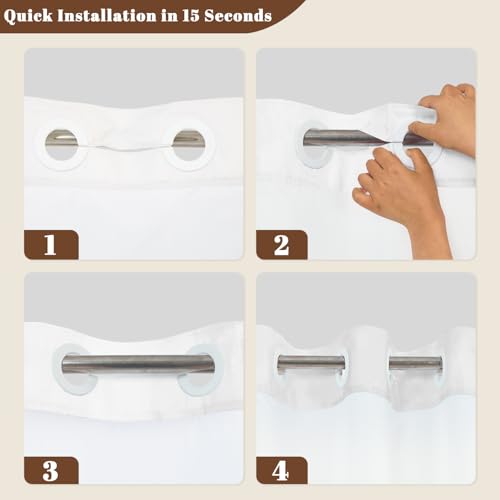 Quick Installation in 15 Seconds

1

2

3

4