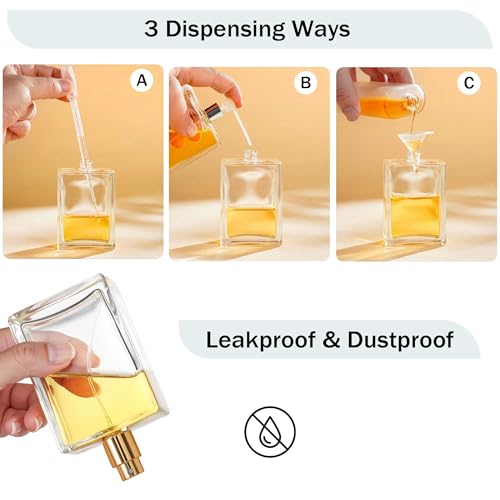 3 Dispensing Ways

A

B

C

Leakproof & Dustproof