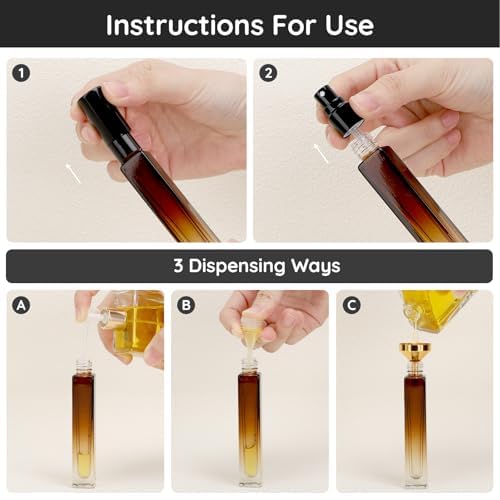 Instructions For Use

1

2

3 Dispensing Ways

A

B

C