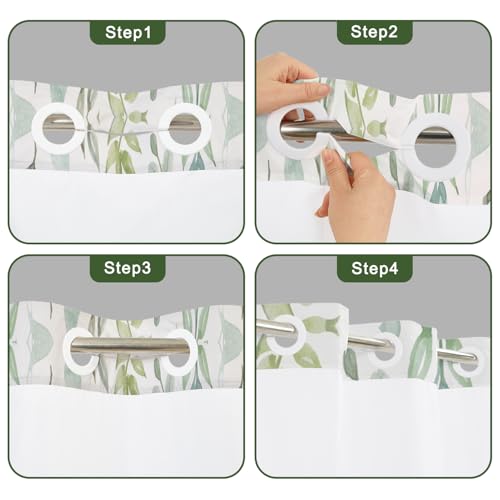 Step1

Step2

Step3

Step4