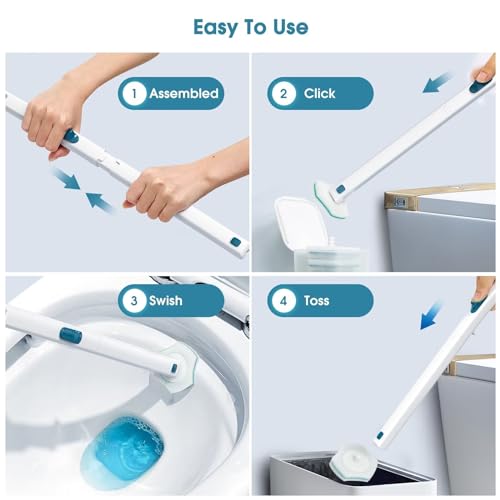 Easy To Use

1 Assembled

2 Click

3 Swish

4 Toss