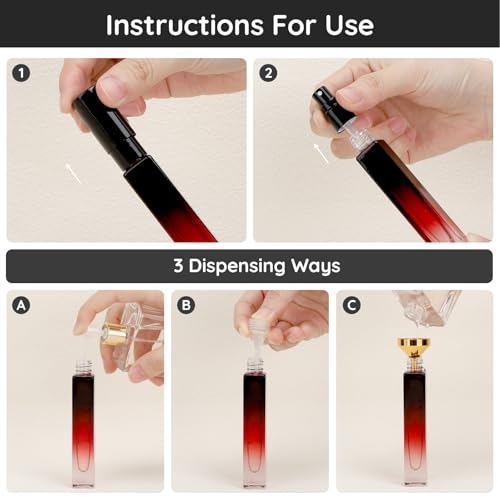 Instructions For Use

1

2

3 Dispensing Ways

A

B

C