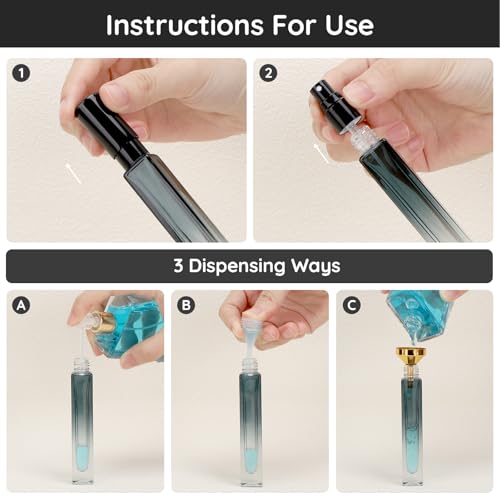 Instructions For Use

1

2

3 Dispensing Ways

A

B

C