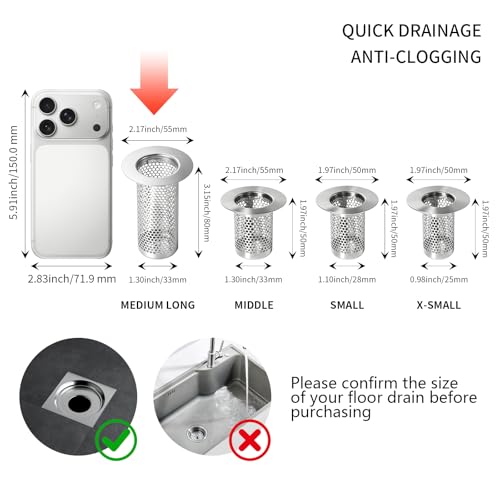 QUICK DRAINAGE
ANTI-CLOGGING

5.91inch/150.0 mm

2.83inch/71.9 mm

2.17inch/55mm

3.15inch/80mm

1.30inch/33mm

MEDIUM LONG

2.17inch/55mm

1.97inch/50mm

1.30inch/33mm

MIDDLE

1.97inch/50mm

1.97inch/50mm

1.10inch/28mm

SMALL

1.97inch/50mm

1.97inch/50mm

0.98inch/25mm

X-SMALL

Please confirm the size of your floor drain before purchasing