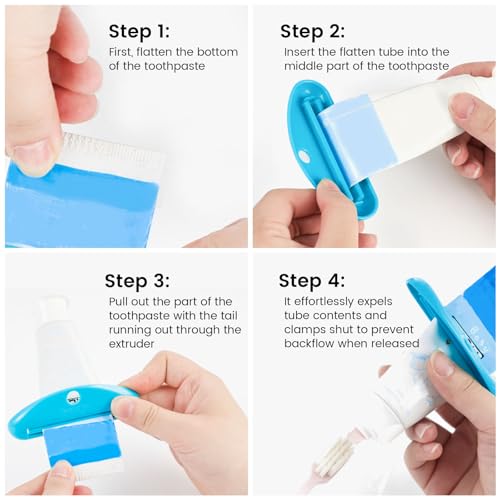 Step 1:
First, flatten the bottom of the toothpaste

Step 2:
Insert the flatten tube into the middle part of the toothpaste

Step 3:
Pull out the part of the toothpaste with the tail running out through the extruder

Step 4:
It effortlessly expels tube contents and clamps shut to prevent backflow when released