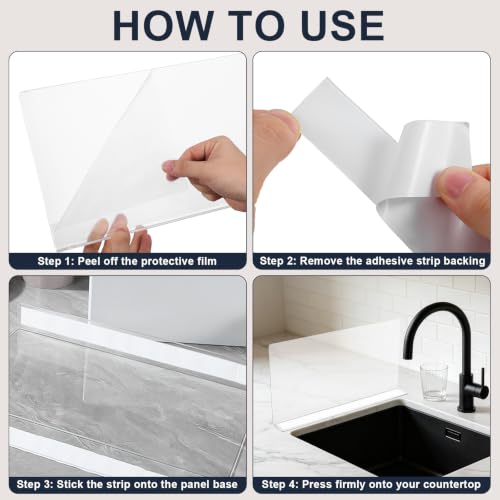 HOW TO USE

Step 1: Peel off the protective film

Step 2: Remove the adhesive strip backing

Step 3: Stick the strip onto the panel base

Step 4: Press firmly onto your countertop