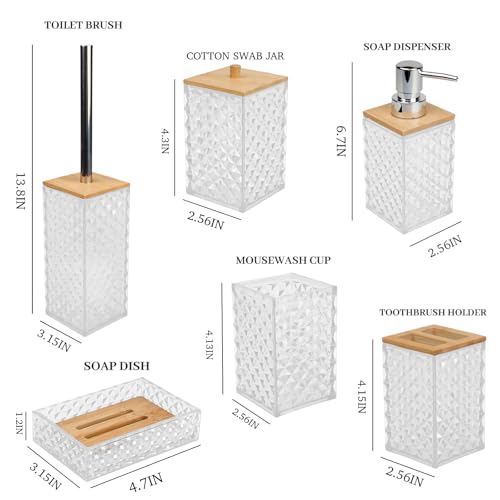 TOILET BRUSH

13.8IN

3.15IN

COTTON SWAB JAR

4.3IN

2.56IN

SOAP DISPENSER

6.7IN

2.56IN

MOUSEWASH CUP

4.13IN

2.56IN

TOOTHBRUSH HOLDER

4.15IN

2.56IN

SOAP DISH

1.2IN

3.15IN

4.7IN