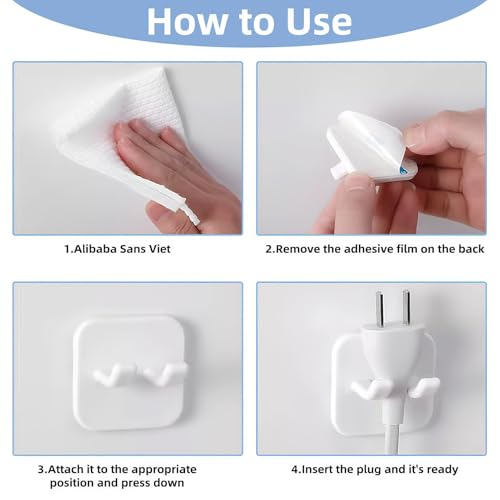 How to Use

1.Alibaba Sans Viet

2.Remove the adhesive film on the back

3.Attach it to the appropriate position and press down

4.Insert the plug and it's ready