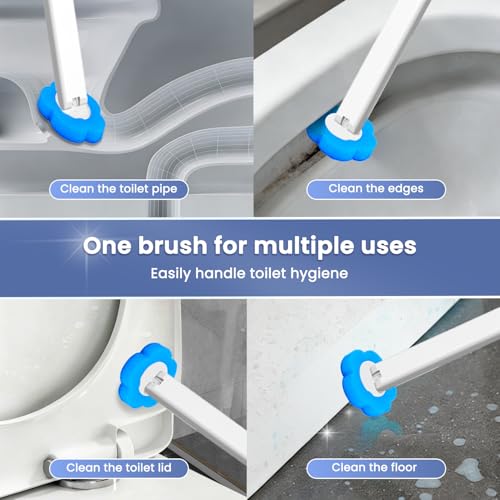 Clean the toilet pipe

Clean the edges

One brush for multiple uses

Easily handle toilet hygiene

Clean the toilet lid

Clean the floor