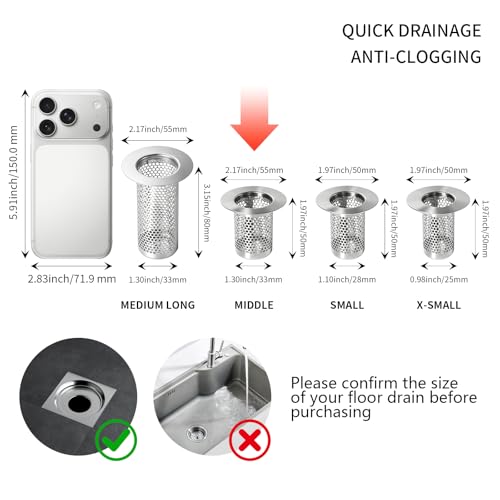 QUICK DRAINAGE
ANTI-CLOGGING

5.91inch/150.0 mm

2.83inch/71.9 mm

2.17inch/55mm

3.15inch/80mm

1.30inch/33mm

MEDIUM LONG

2.17inch/55mm

1.97inch/50mm

1.30inch/33mm

MIDDLE

1.97inch/50mm

1.97inch/50mm

1.10inch/28mm

SMALL

1.97inch/50mm

1.97inch/50mm

0.98inch/25mm

X-SMALL

Please confirm the size of your floor drain before purchasing