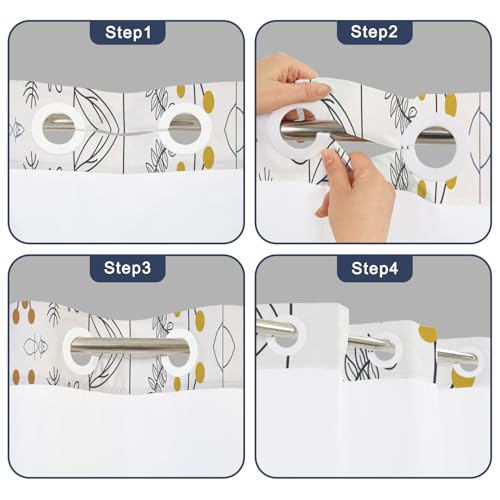 Step1

Step2

Step3

Step4