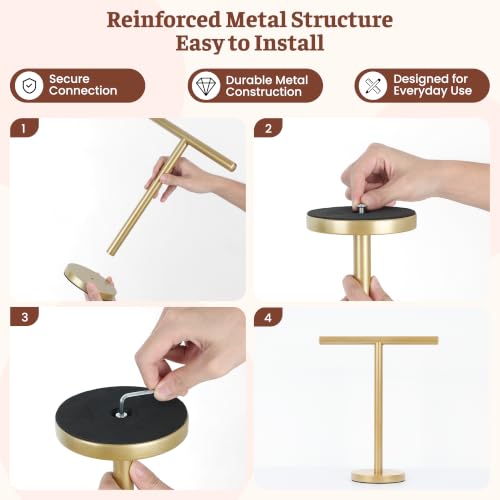 Reinforced Metal Structure
Easy to Install

Secure Connection

Durable Metal Construction

Designed for Everyday Use

1

2

3

4