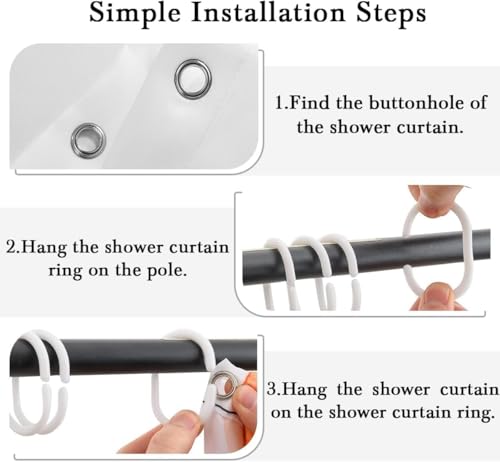 Simple Installation Steps

1.Find the buttonhole of the shower curtain.

2.Hang the shower curtain ring on the pole.

3.Hang the shower curtain on the shower curtain ring.