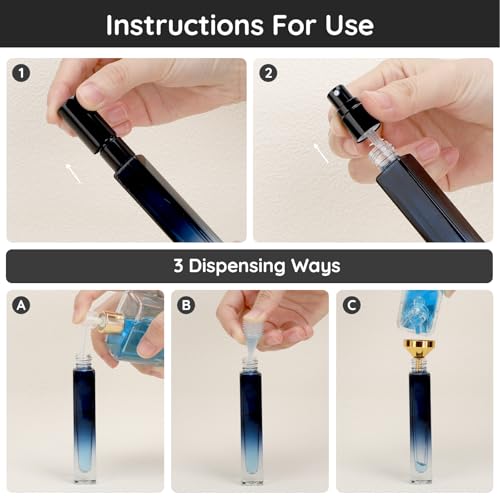 Instructions For Use

1

2

3 Dispensing Ways

A

B

C