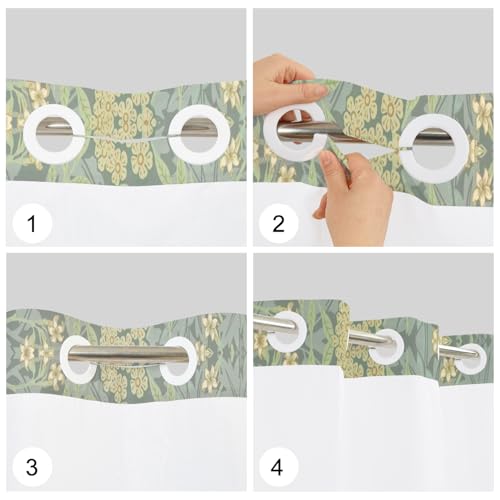 1

2

3

4