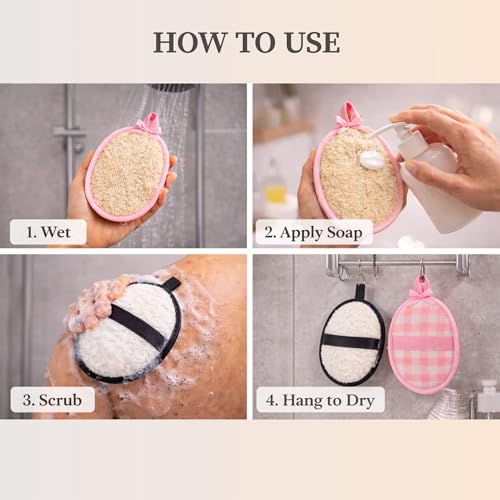 HOW TO USE

1. Wet

2. Apply Soap

3. Scrub

4. Hang to Dry