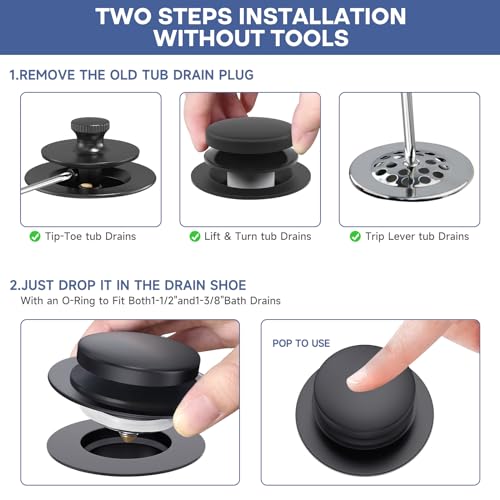 TWO STEPS INSTALLATION WITHOUT TOOLS

1.REMOVE THE OLD TUB DRAIN PLUG

Tip-Toe tub Drains

Lift & Turn tub Drains

Trip Lever tub Drains

2.JUST DROP IT IN THE DRAIN SHOE
With an O-Ring to Fit Both1-1/2"and1-3/8"Bath Drains

POP TO USE