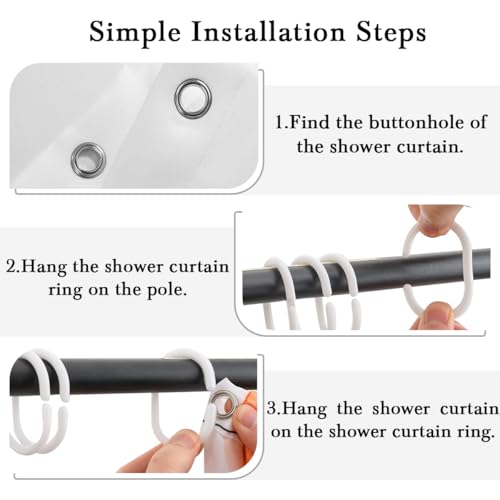 Simple Installation Steps

1.Find the buttonhole of the shower curtain.

2.Hang the shower curtain ring on the pole.

3.Hang the shower curtain on the shower curtain ring.