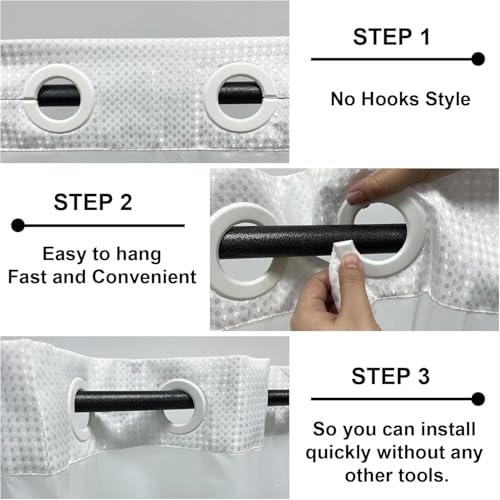 STEP 1

No Hooks Style

STEP 2

Easy to hang
Fast and Convenient

STEP 3

So you can install quickly without any other tools.