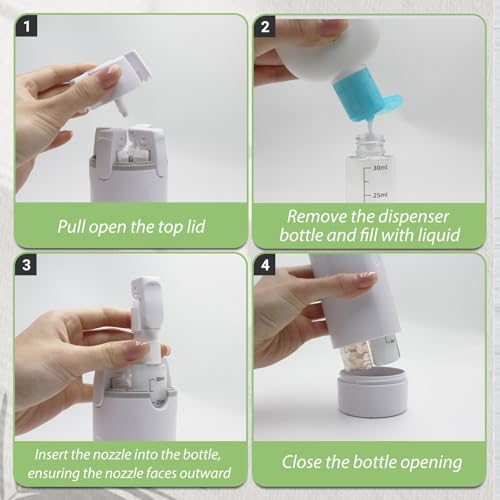 1

Pull open the top lid

2

30ml

25ml

Remove the dispenser bottle and fill with liquid

3

30ml

25ml

Insert the nozzle into the bottle, ensuring the nozzle faces outward

4

Close the bottle opening