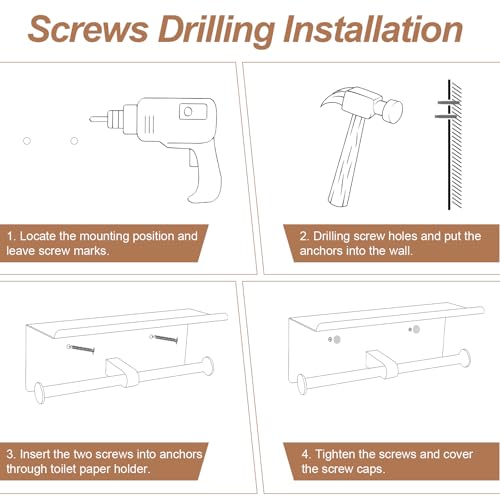 Screws Drilling Installation

1. Locate the mounting position and leave screw marks.

2. Drilling screw holes and put the anchors into the wall.

3. Insert the two screws into anchors through toilet paper holder.

4. Tighten the screws and cover the screw caps.