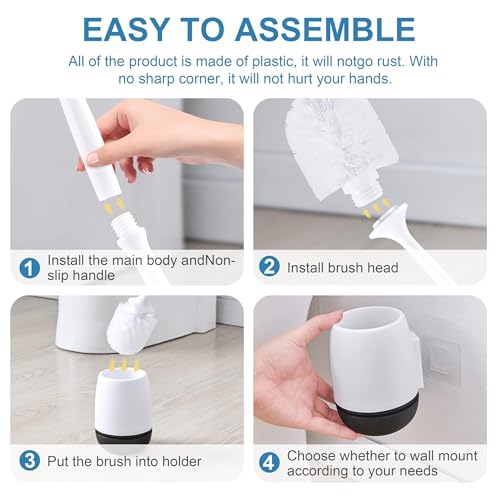 EASY TO ASSEMBLE

All of the product is made of plastic, it will notgo rust. With no sharp corner, it will not hurt your hands.

1 Install the main body andNon-slip handle

2 Install brush head

3 Put the brush into holder

4 Choose whether to wall mount according to your needs