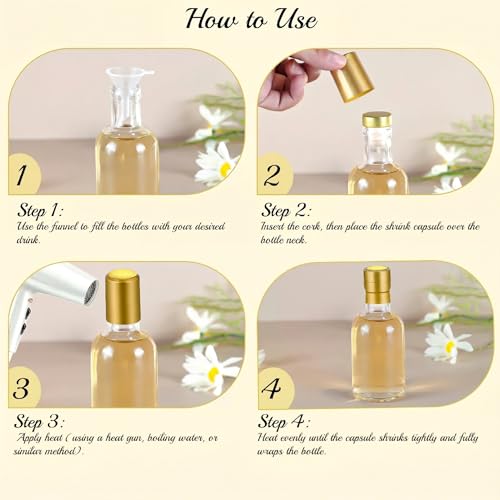 How to Use

1

Step 1:
Use the funnel to fill the bottles with your desired drink.

2

Step 2:
Insert the cork, then place the shrink capsule over the bottle neck.

3

Step 3:
Apply heat ( using a heat gun, boiling water, or similar method).

4

Step 4:
Heat evenly until the capsule shrinks tightly and fully wraps the bottle.