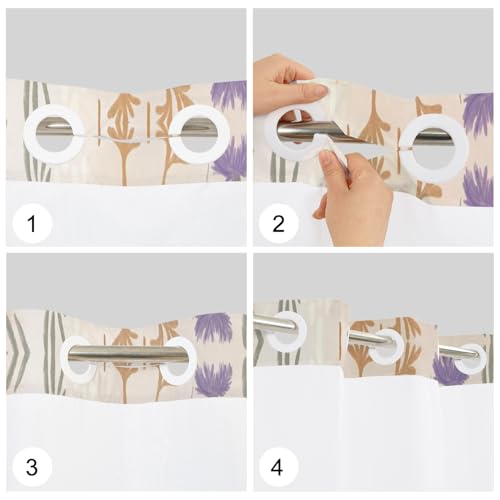 1

2

3

4