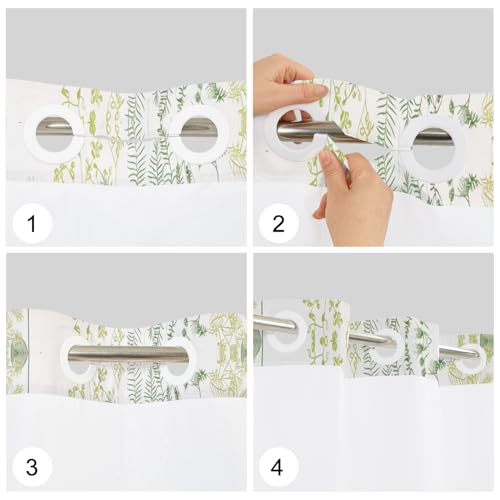 1

2

3

4