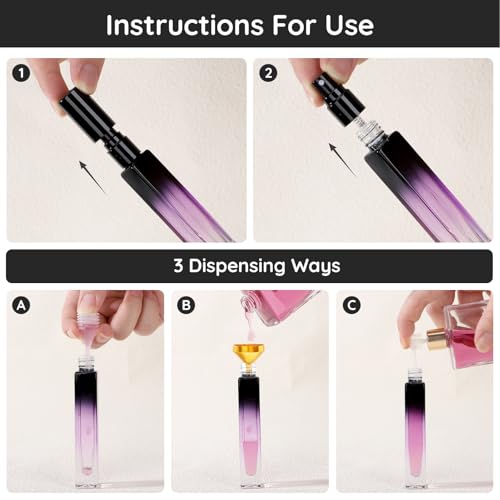 Instructions For Use

1

2

3 Dispensing Ways

A

B

C