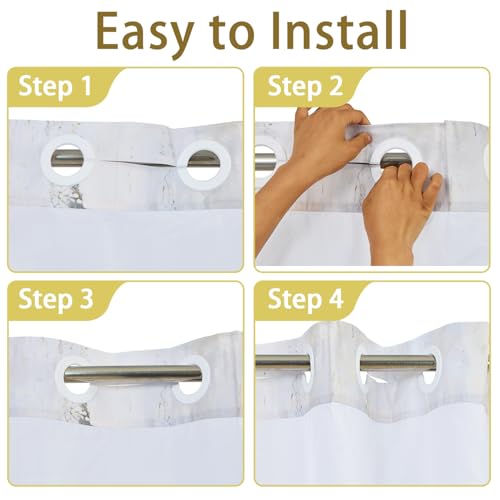 Easy to Install

Step 1

Step 2

Step 3

Step 4