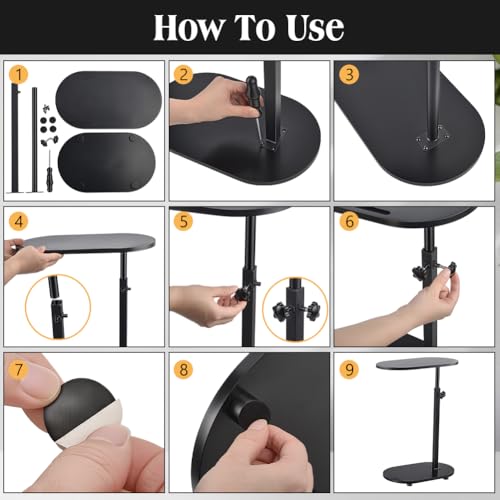 How To Use

1

2

3

4

5

6

7

8

9