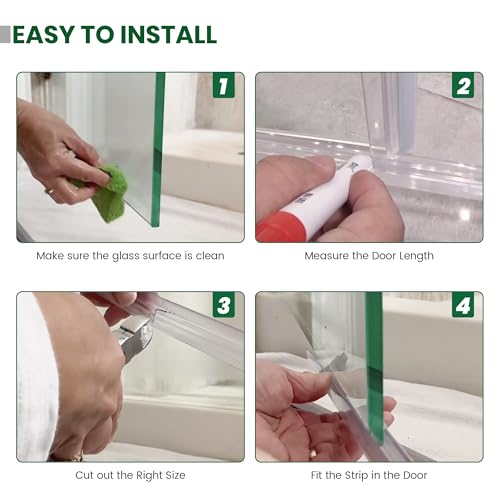 EASY TO INSTALL

1

Make sure the glass surface is clean

2

Measure the Door Length

3

Cut out the Right Size

4

Fit the Strip in the Door