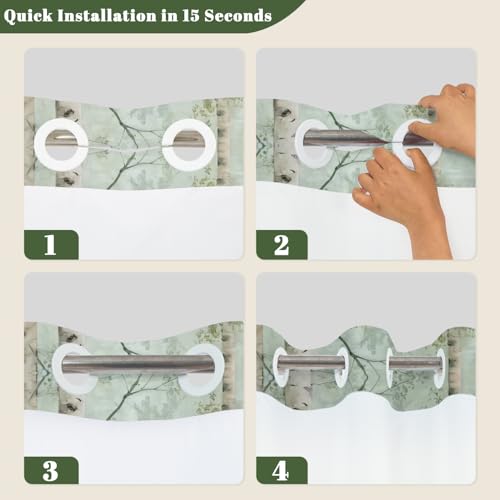 Quick Installation in 15 Seconds

1

2

3

4