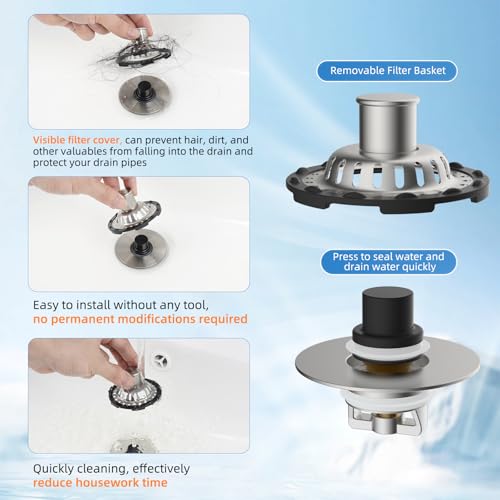 Visible filter cover, can prevent hair, dirt, and other valuables from falling into the drain and protect your drain pipes

Easy to install without any tool, no permanent modifications required

Quickly cleaning, effectively reduce housework time

Removable Filter Basket

Press to seal water and drain water quickly