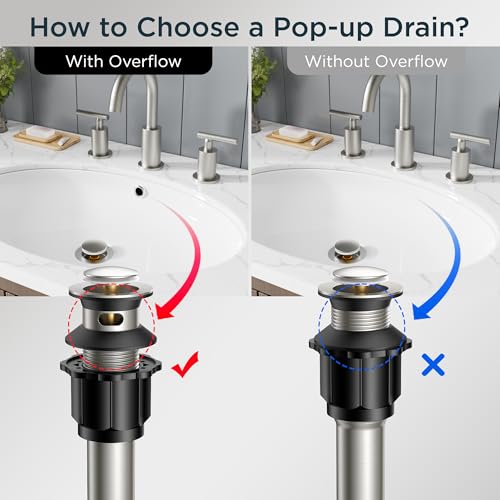 How to Choose a Pop-up Drain?

With Overflow

Without Overflow