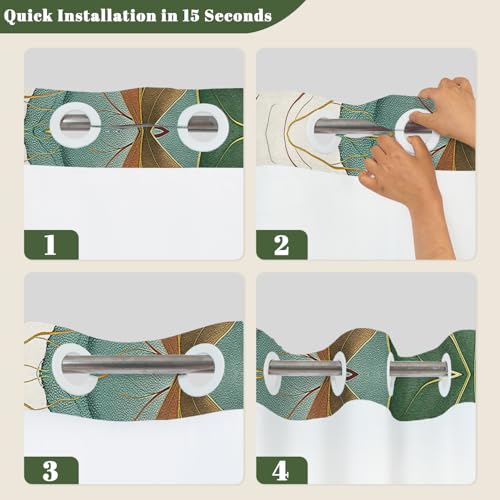 Quick Installation in 15 Seconds

1

2

3

4