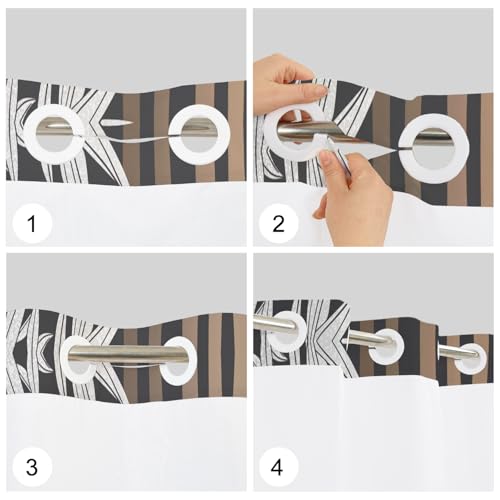 1

2

3

4