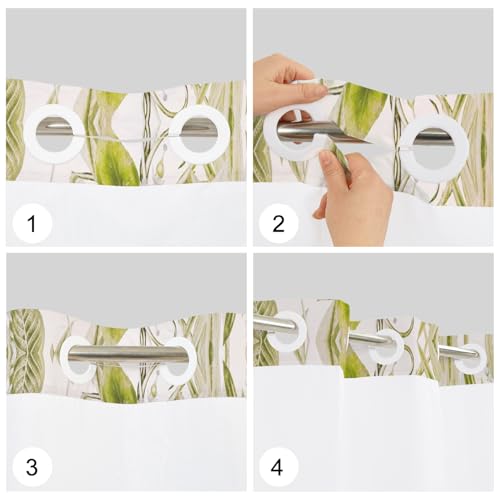 1
2
3
4