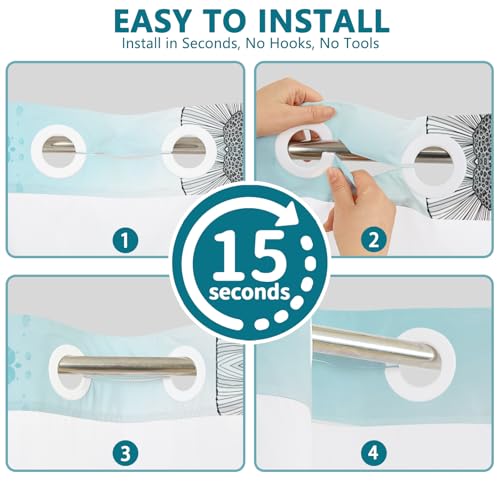 EASY TO INSTALL
Install in Seconds, No Hooks, No Tools

1

2

15
seconds

3

4