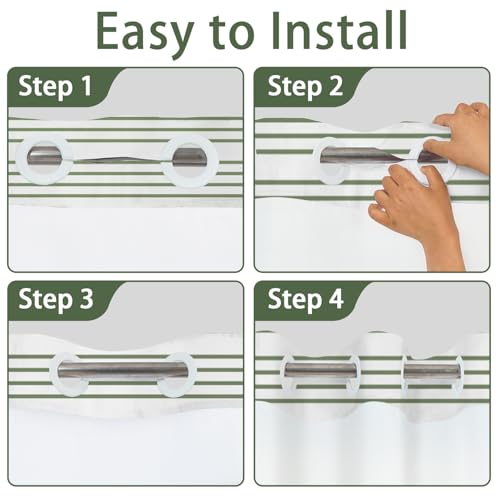 Easy to Install

Step 1

Step 2

Step 3

Step 4