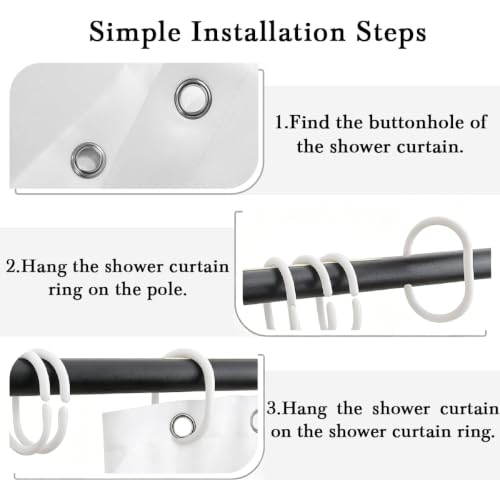 Simple Installation Steps

1.Find the buttonhole of the shower curtain.

2.Hang the shower curtain ring on the pole.

3.Hang the shower curtain on the shower curtain ring.