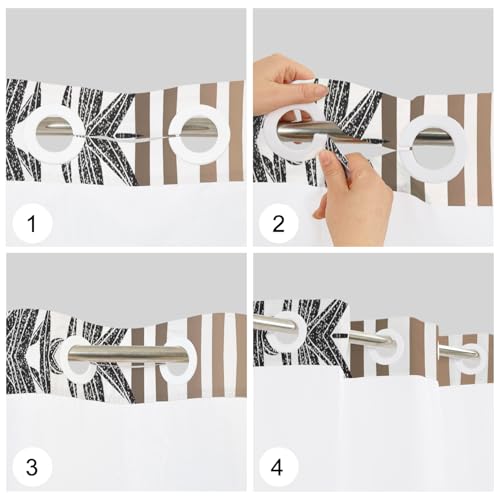 1

2

3

4