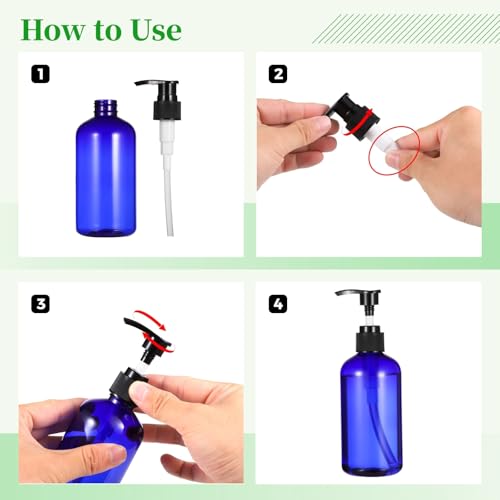 How to Use

1

2

3

4