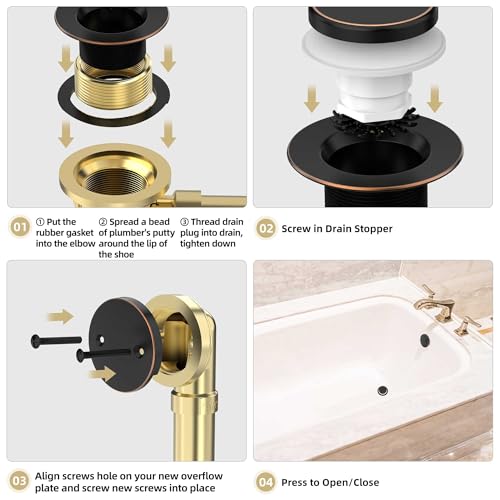 01

① Put the rubber gasket into the elbow

② Spread a bead of plumber's putty around the lip of the shoe

③ Thread drain plug into drain, tighten down

02

Screw in Drain Stopper

03

Align screws hole on your new overflow plate and screw new screws into place

04

Press to Open/Close