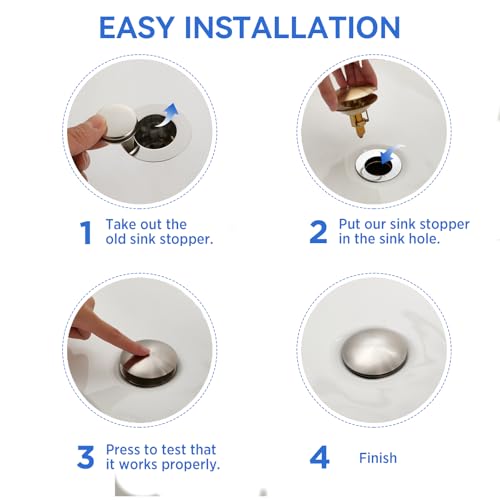 EASY INSTALLATION

1 Take out the old sink stopper.

2 Put our sink stopper in the sink hole.

3 Press to test that it works properly.

4 Finish