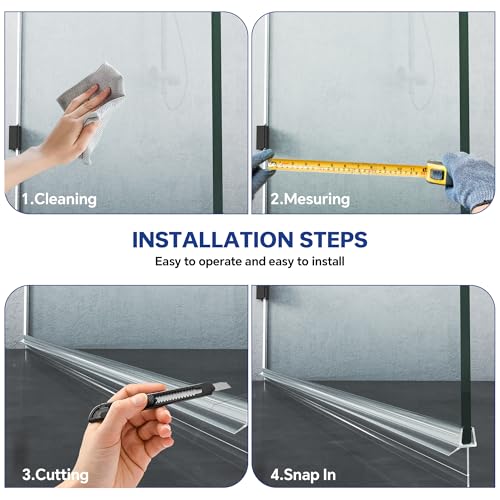 1.Cleaning

2.Mesuring

INSTALLATION STEPS
Easy to operate and easy to install

3.Cutting

4.Snap In