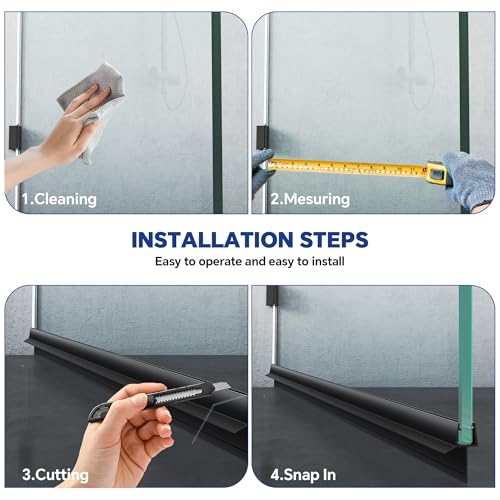 1.Cleaning

2.Mesuring

INSTALLATION STEPS

Easy to operate and easy to install

3.Cutting

4.Snap In