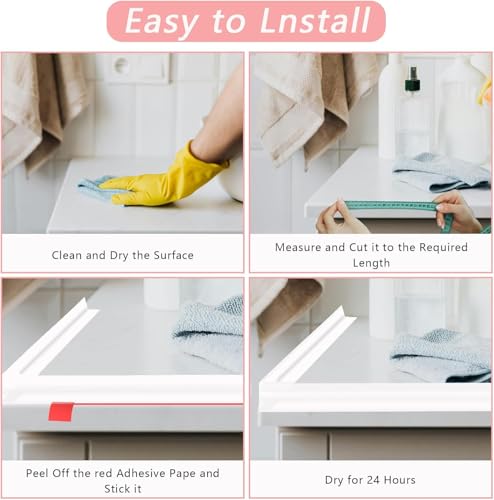 Easy to Lnstall

Clean and Dry the Surface

Measure and Cut it to the Required Length

Peel Off the red Adhesive Pape and Stick it

Dry for 24 Hours